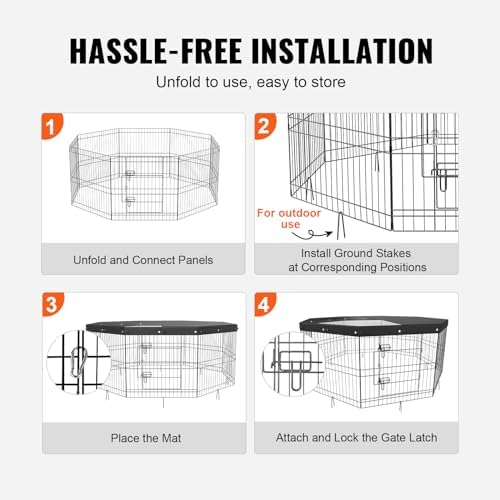 HASSLE-FREE INSTALLATION

Unfold to use, easy to store

1

Unfold and Connect Panels

2

For outdoor use

Install Ground Stakes at Corresponding Positions

3

Place the Mat

4

Attach and Lock the Gate Latch