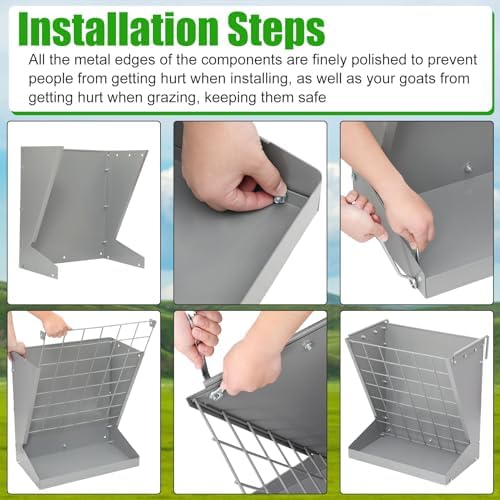 Installation Steps

All the metal edges of the components are finely polished to prevent people from getting hurt when installing, as well as your goats from getting hurt when grazing, keeping them safe