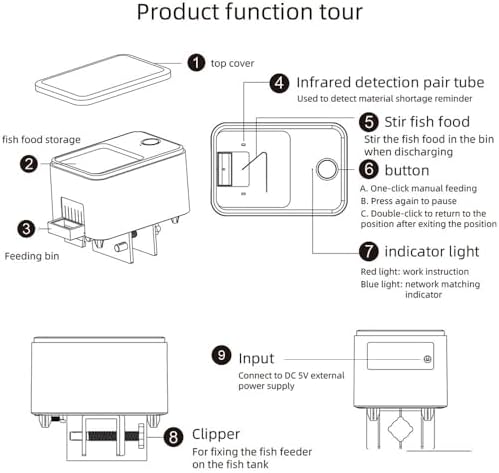 Product function tour

1 top cover

fish food storage

2

3

Feeding bin

4 Infrared detection pair tube

Used to detect material shortage reminder

5 Stir fish food

Stir the fish food in the bin when discharging

6 button

A. One-click manual feeding
B. Press again to pause
C. Double-click to return to the position after exiting the position

7 indicator light

Red light: work instruction
Blue light: network matching indicator

9 Input

Connect to DC 5V external power supply

8 Clipper

For fixing the fish feeder on the fish tank