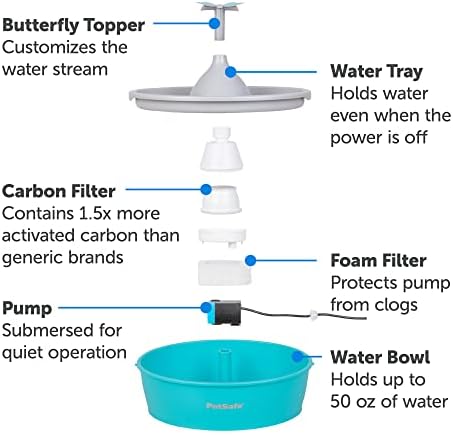 Butterfly Topper
Customizes the water stream

Water Tray
Holds water even when the power is off

Carbon Filter
Contains 1.5x more activated carbon than generic brands

Foam Filter
Protects pump from clogs

Pump
Submersed for quiet operation

Water Bowl
Holds up to 50 oz of water

PetSafe