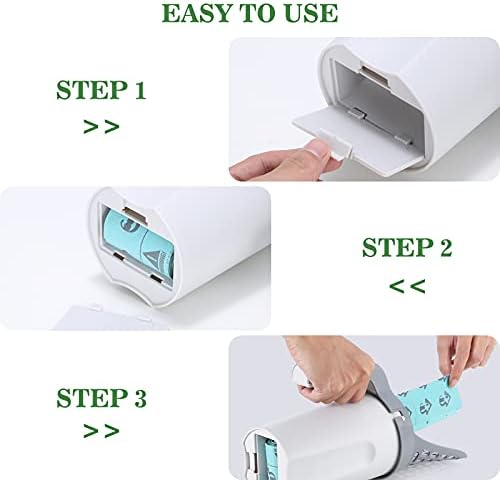 EASY TO USE

STEP 1
>>

STEP 2
<<

STEP 3
>>