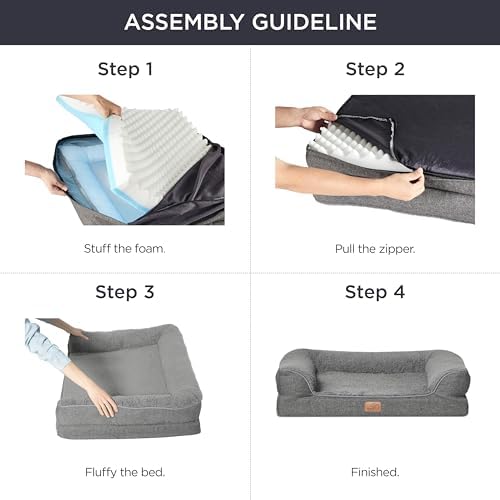 ASSEMBLY GUIDELINE

Step 1

Stuff the foam.

Step 2

Pull the zipper.

Step 3

Fluffy the bed.

Step 4

Finished.