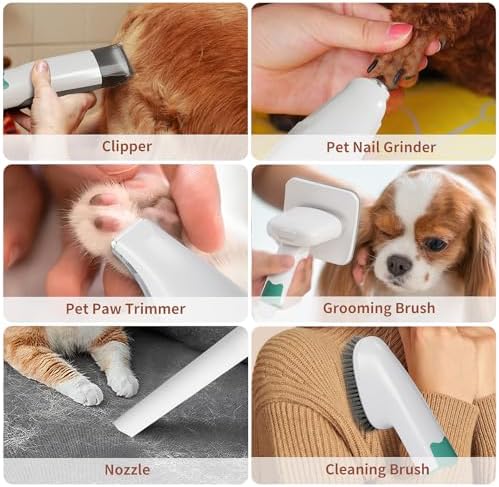 Clipper

Pet Nail Grinder

Pet Paw Trimmer

Grooming Brush

Nozzle

Cleaning Brush