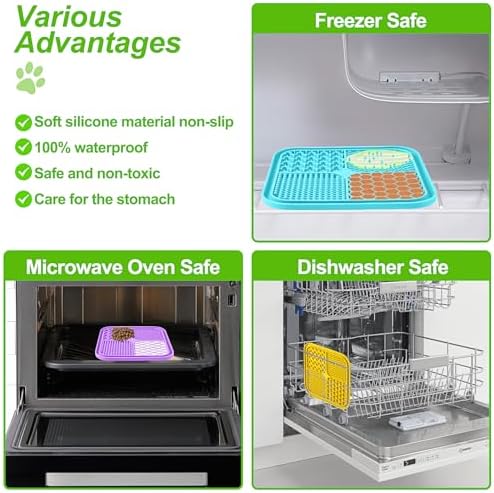 Various Advantages

Soft silicone material non-slip
100% waterproof
Safe and non-toxic
Care for the stomach

Freezer Safe

Microwave Oven Safe

Dishwasher Safe