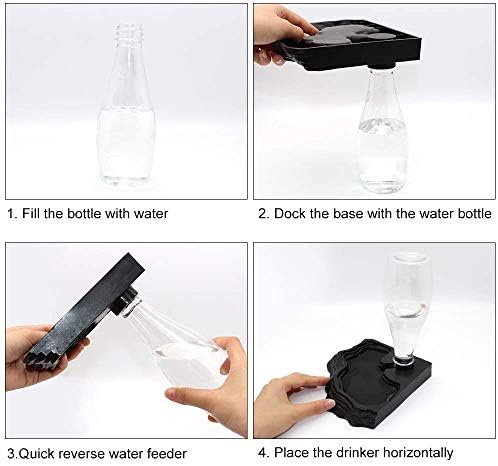 1. Fill the bottle with water

2. Dock the base with the water bottle

3.Quick reverse water feeder

4. Place the drinker horizontally