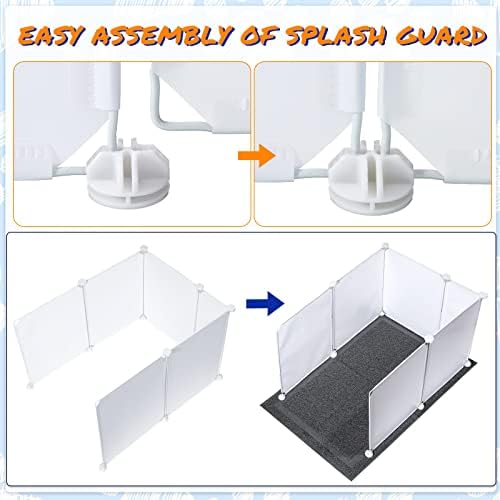 EASY ASSEMBLY OF SPLASH GUARD