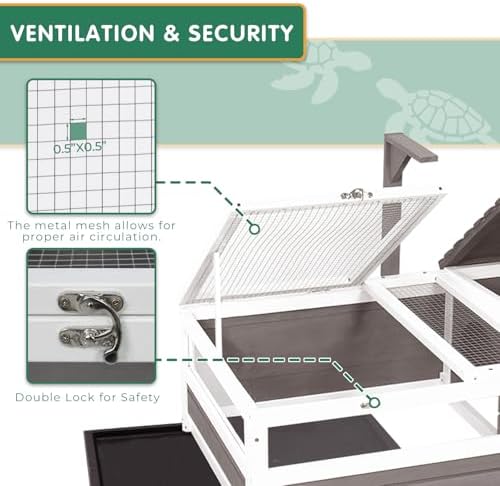 VENTILATION & SECURITY

0.5"X0.5"

The metal mesh allows for proper air circulation.

Double Lock for Safety