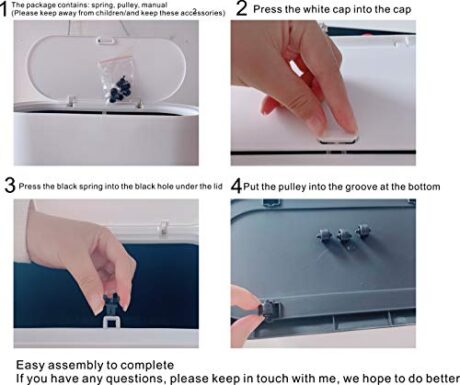 1 The package contains: spring, pulley, manual
(Please keep away from children/and keep these accessories)

2 Press the white cap into the cap

3 Press the black spring into the black hole under the lid

4 Put the pulley into the groove at the bottom

Easy assembly to complete
If you have any questions, please keep in touch with me, we hope to do better