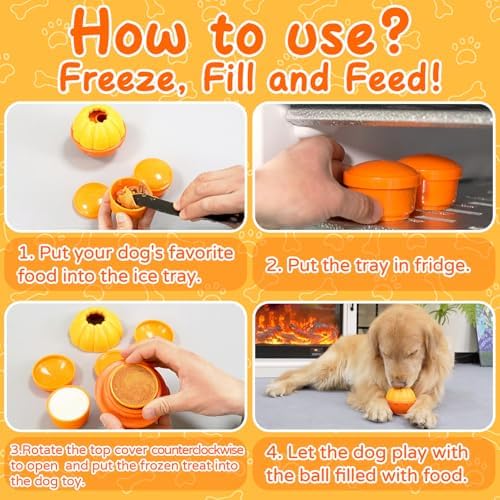 How to use?
Freeze, Fill and Feed!

1. Put your dog's favorite food into the ice tray.

2. Put the tray in fridge.

3.Rotate the top cover counterclockwise to open and put the frozen treat into the dog toy.

4. Let the dog play with the ball filled with food.