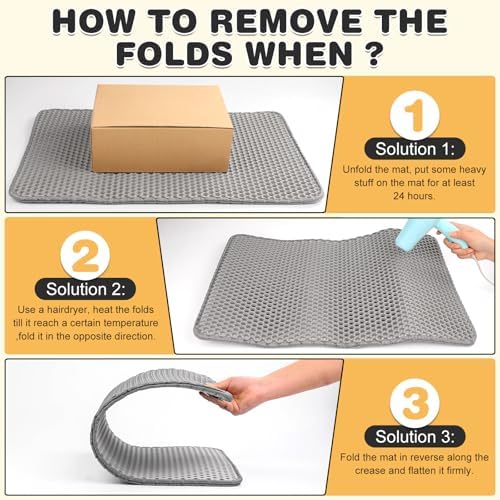 HOW TO REMOVE THE FOLDS WHEN ?

1

Solution 1:

Unfold the mat, put some heavy stuff on the mat for at least 24 hours.

2

Solution 2:

Use a hairdryer, heat the folds till it reach a certain temperature ,fold it in the opposite direction.

3

Solution 3:

Fold the mat in reverse along the crease and flatten it firmly.