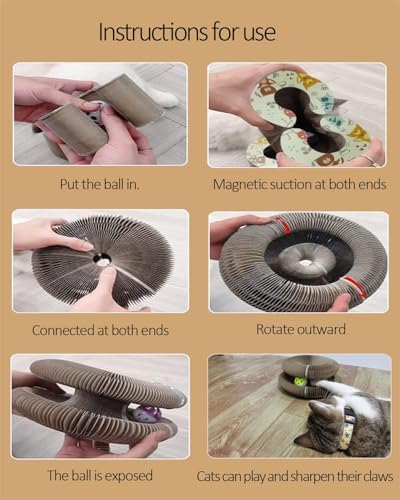 Instructions for use

Put the ball in.

Magnetic suction at both ends

Connected at both ends

Rotate outward

The ball is exposed

Cats can play and sharpen their claws