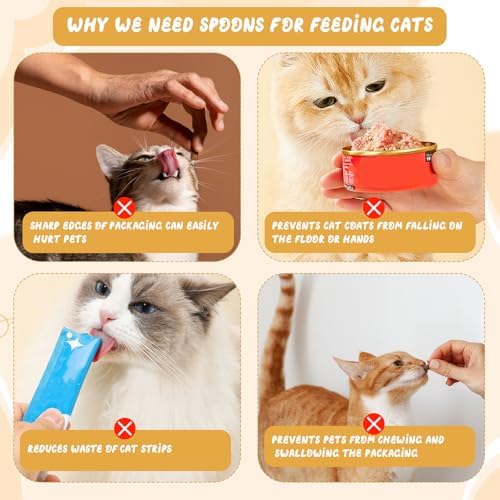 WHY WE NEED SPOONS FOR FEEDING CATS

SHARP EDGES OF PACKAGING CAN EASILY HURT PETS

PREVENTS CAT COATS FROM FALLING ON THE FLOOR OR HANDS

REDUCES WASTE OF CAT STRIPS

PREVENTS PETS FROM CHEWING AND SWALLOWING THE PACKAGING