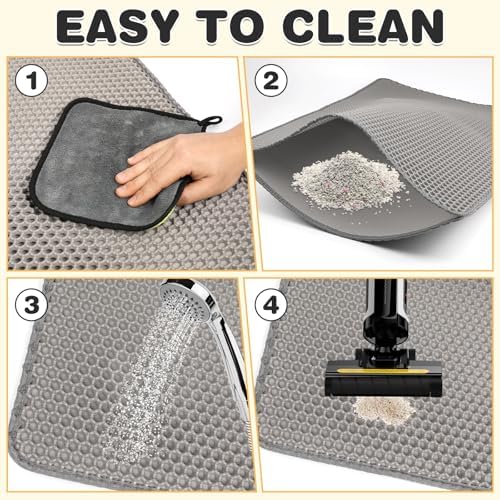 EASY TO CLEAN

1

2

3

4