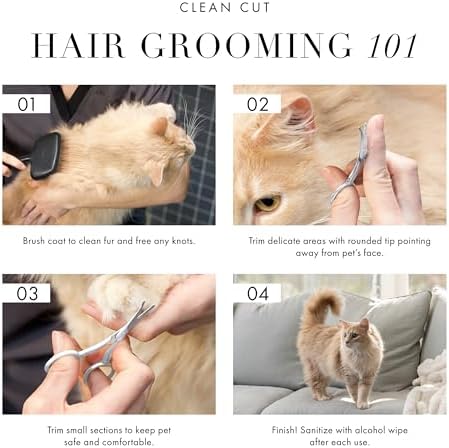 CLEAN CUT

HAIR GROOMING 101

01

Brush coat to clean fur and free any knots.

02

Trim delicate areas with rounded tip pointing away from pet's face.

03

Trim small sections to keep pet safe and comfortable.

04

Finish! Sanitize with alcohol wipe after each use.