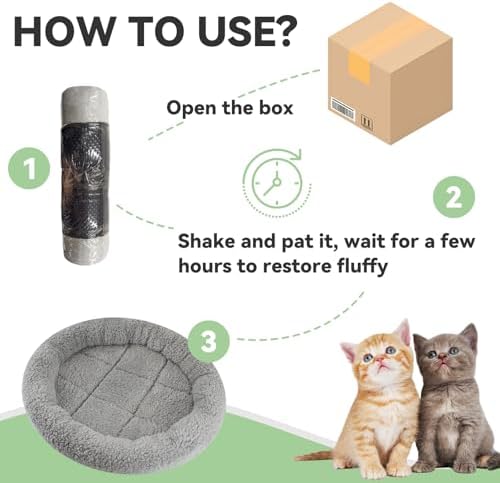 HOW TO USE?

Open the box

1

2

Shake and pat it, wait for a few hours to restore fluffy

3