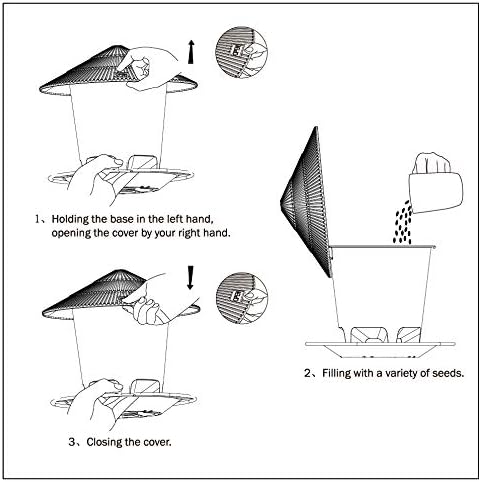 1、Holding the base in the left hand, opening the cover by your right hand.

2、Filling with a variety of seeds.

3、Closing the cover.