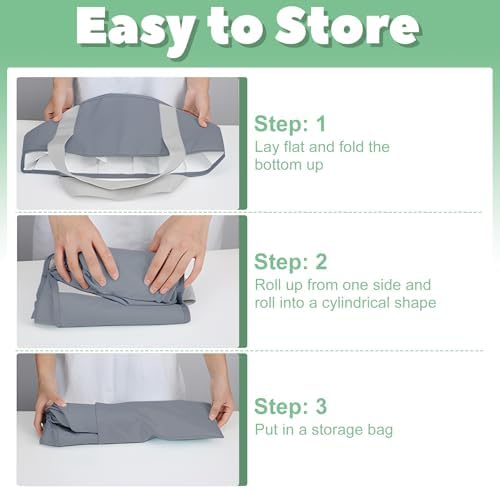 Easy to Store

Step: 1
Lay flat and fold the bottom up

Step: 2
Roll up from one side and roll into a cylindrical shape

Step: 3
Put in a storage bag