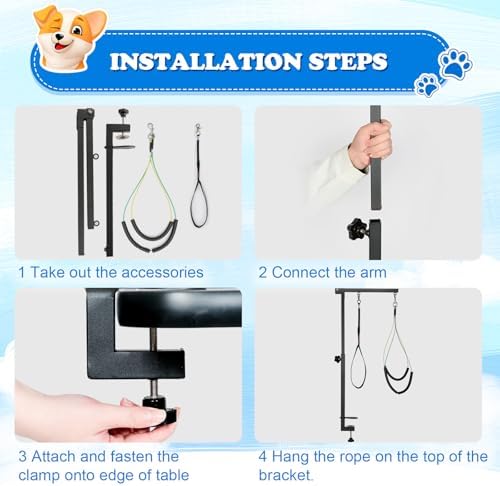 INSTALLATION STEPS

1 Take out the accessories

2 Connect the arm

3 Attach and fasten the clamp onto edge of table

4 Hang the rope on the top of the bracket.