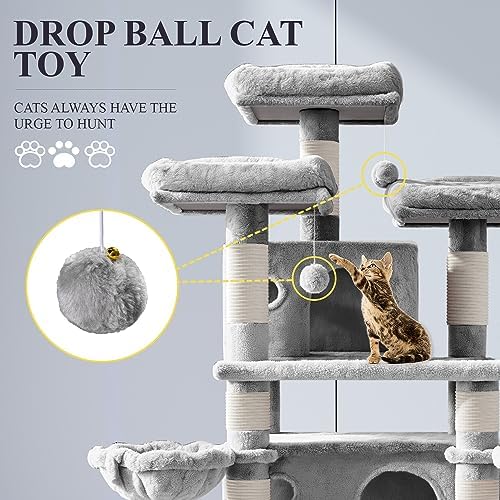 DROP BALL CAT TOY

CATS ALWAYS HAVE THE URGE TO HUNT