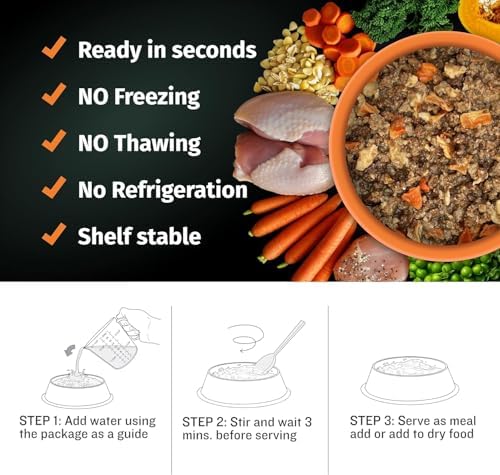 Ready in seconds

NO Freezing

NO Thawing

No Refrigeration

Shelf stable

STEP 1: Add water using the package as a guide

STEP 2: Stir and wait 3 mins. before serving

STEP 3: Serve as meal add or add to dry food