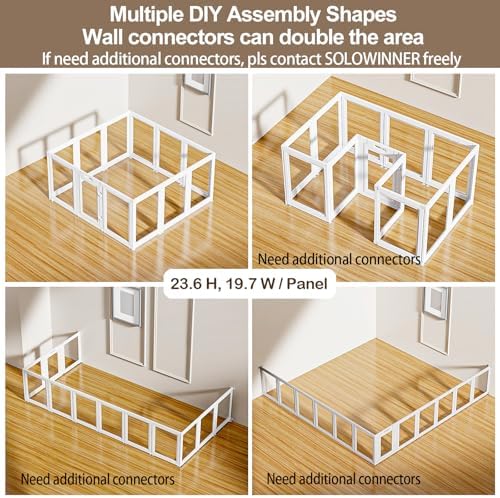 Multiple DIY Assembly Shapes
Wall connectors can double the area
If need additional connectors, pls contact SOLOWINNER freely

Need additional connectors

23.6 H, 19.7 W / Panel

Need additional connectors

Need additional connectors