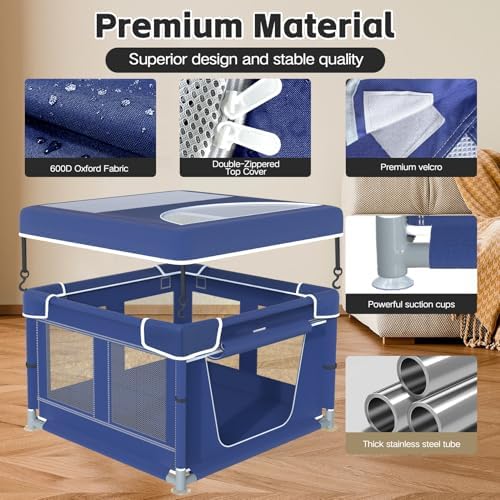 Premium Material

Superior design and stable quality

600D Oxford Fabric

Double-Zippered Top Cover

Premium velcro

Powerful suction cups

Thick stainless steel tube