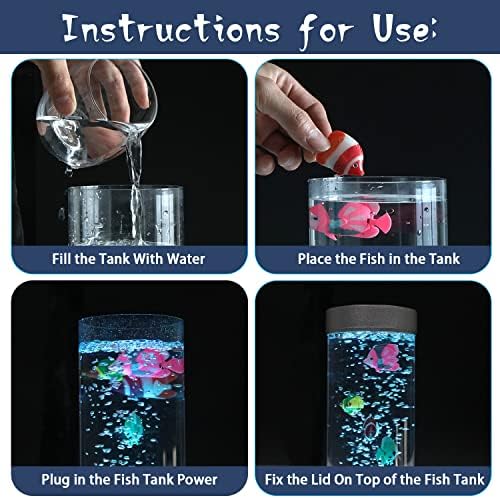 Instructions for Use:

Fill the Tank With Water

Place the Fish in the Tank

Plug in the Fish Tank Power

Fix the Lid On Top of the Fish Tank