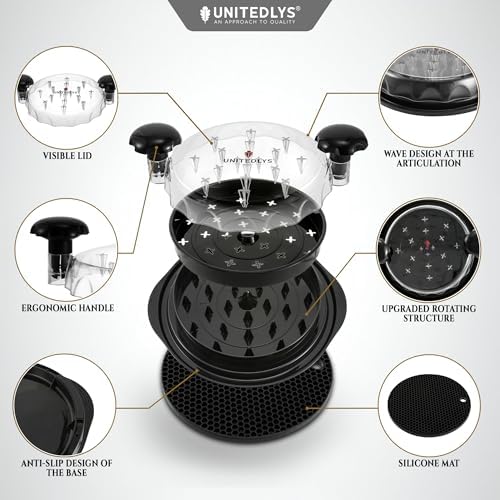 UNITEDLYS®
AN APPROACH TO QUALITY

VISIBLE LID

UNITEDLYS

WAVE DESIGN AT THE ARTICULATION

ERGONOMIC HANDLE

UPGRADED ROTATING STRUCTURE

ANTI-SLIP DESIGN OF THE BASE

SILICONE MAT