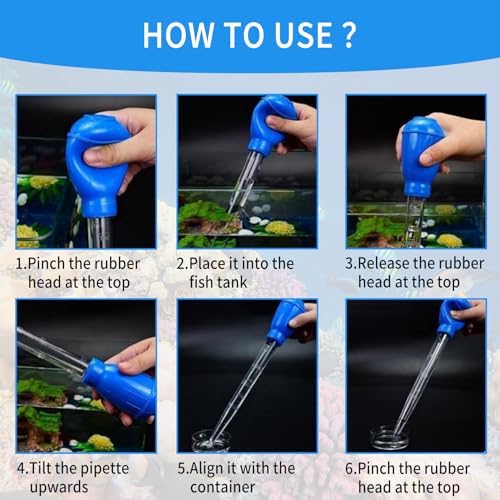 HOW TO USE ?

1.Pinch the rubber head at the top

2.Place it into the fish tank

3.Release the rubber head at the top

4.Tilt the pipette upwards

5.Align it with the container

6.Pinch the rubber head at the top