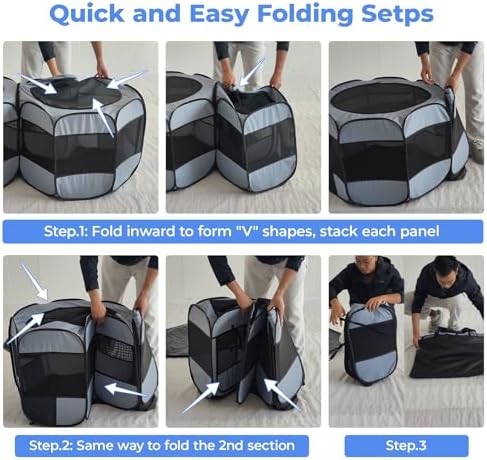 Quick and Easy Folding Setps

Step.1: Fold inward to form "V" shapes, stack each panel

Step.2: Same way to fold the 2nd section

Step.3