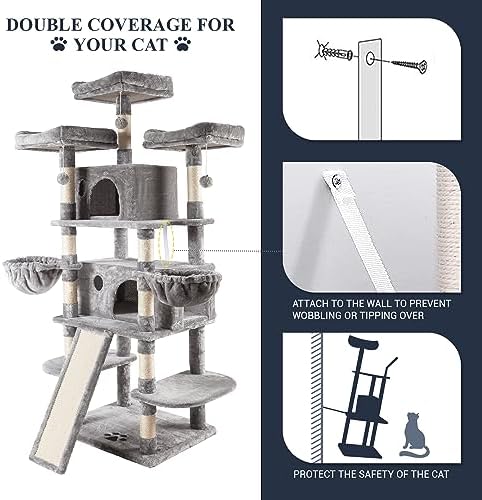 DOUBLE COVERAGE FOR YOUR CAT

ATTACH TO THE WALL TO PREVENT WOBBLING OR TIPPING OVER

PROTECT THE SAFETY OF THE CAT