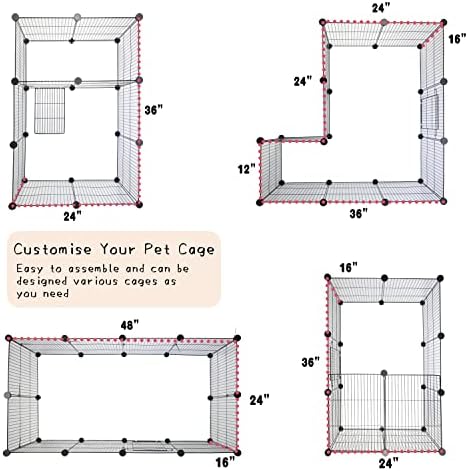 36"

24"

24"

16"

24"

12"

36"

Customise Your Pet Cage

Easy to assemble and can be designed various cages as you need

48"

24"

16"

16"

36"

24"