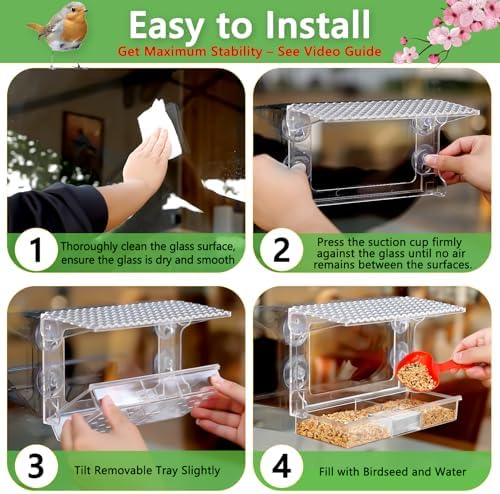 Easy to Install
Get Maximum Stability – See Video Guide

1 Thoroughly clean the glass surface, ensure the glass is dry and smooth

2 Press the suction cup firmly against the glass until no air remains between the surfaces.

3 Tilt Removable Tray Slightly

4 Fill with Birdseed and Water