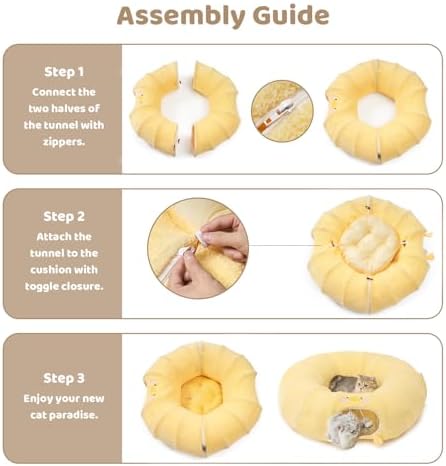 Assembly Guide

Step 1
Connect the two halves of the tunnel with zippers.

Step 2
Attach the tunnel to the cushion with toggle closure.

Step 3
Enjoy your new cat paradise.