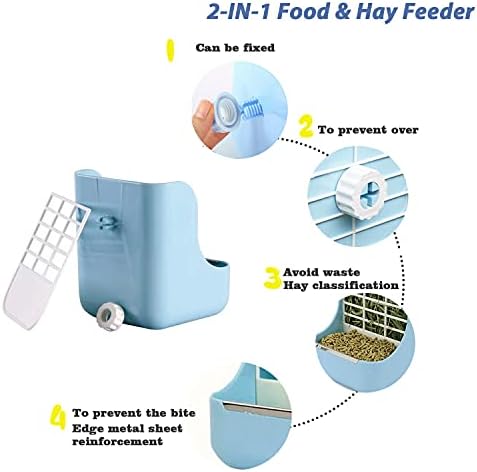 2-IN-1 Food & Hay Feeder

1 Can be fixed

2 To prevent over

3 Avoid waste
Hay classification

4 To prevent the bite
Edge metal sheet reinforcement