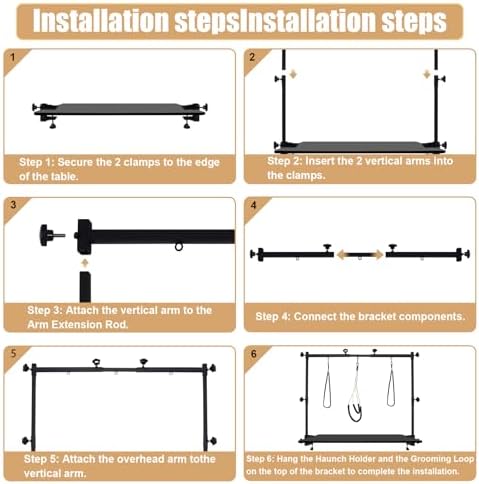 Installation stepsInstallation steps

1

Step 1: Secure the 2 clamps to the edge of the table.

2

Step 2: Insert the 2 vertical arms into the clamps.

3

Step 3: Attach the vertical arm to the Arm Extension Rod.

4

Step 4: Connect the bracket components.

5

Step 5: Attach the overhead arm tothe vertical arm.

6

Step 6: Hang the Haunch Holder and the Grooming Loop on the top of the bracket to complete the installation.