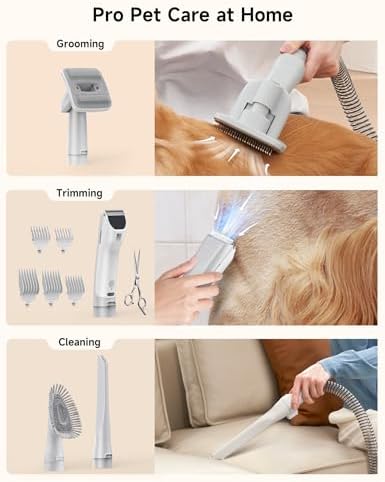 Pro Pet Care at Home

Grooming

Trimming

Cleaning