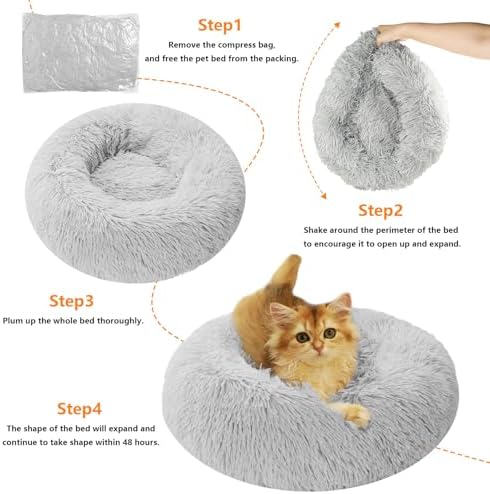 Step1

Remove the compress bag, and free the pet bed from the packing.

Step2

Shake around the perimeter of the bed to encourage it to open up and expand.

Step3

Plum up the whole bed thoroughly.

Step4

The shape of the bed will expand and continue to take shape within 48 hours.