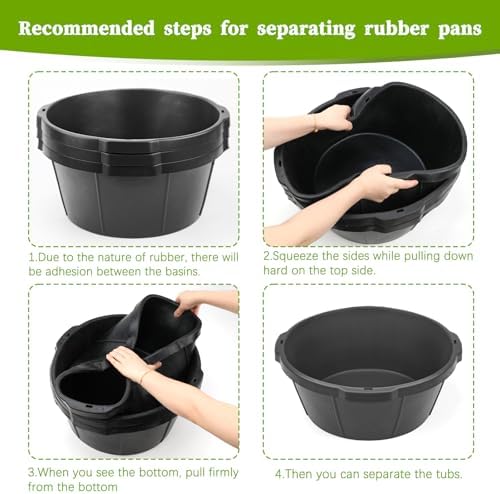 Recommended steps for separating rubber pans

1.Due to the nature of rubber, there will be adhesion between the basins.

2.Squeeze the sides while pulling down hard on the top side.

3.When you see the bottom, pull firmly from the bottom

4.Then you can separate the tubs.