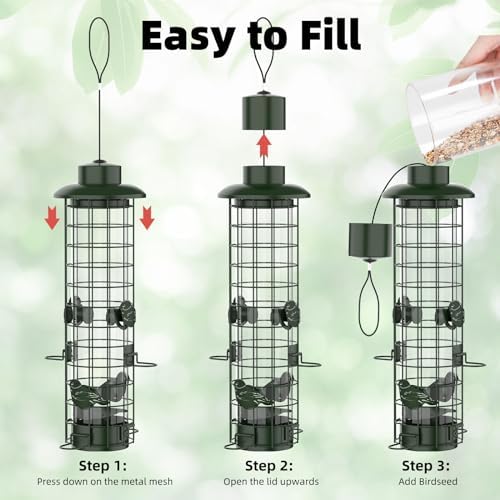 Easy to Fill

Step 1:
Press down on the metal mesh

Step 2:
Open the lid upwards

Step 3:
Add Birdseed