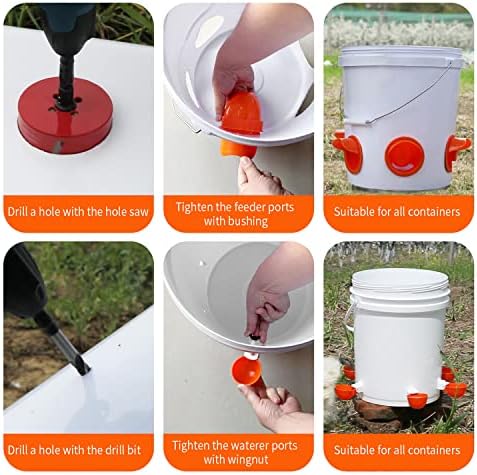 Drill a hole with the hole saw

Tighten the feeder ports with bushing

Suitable for all containers

Drill a hole with the drill bit

Tighten the waterer ports with wingnut

Suitable for all containers