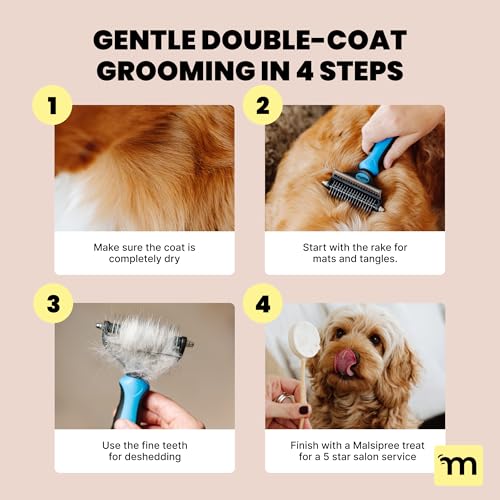 GENTLE DOUBLE-COAT GROOMING IN 4 STEPS

1

Make sure the coat is completely dry

2

Start with the rake for mats and tangles.

3

Use the fine teeth for deshedding

4

Finish with a Malsipree treat for a 5 star salon service

m