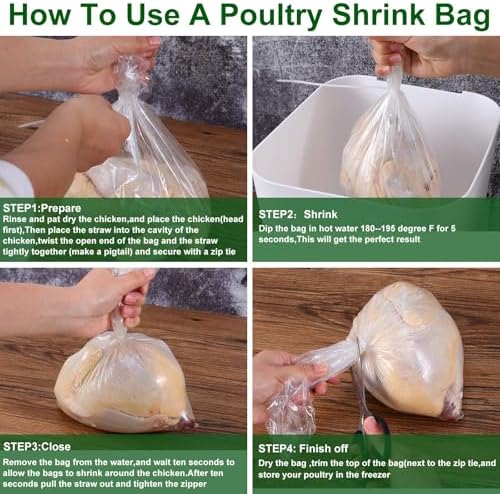 How To Use A Poultry Shrink Bag

STEP1:Prepare
Rinse and pat dry the chicken,and place the chicken(head first),Then place the straw into the cavity of the chicken,twist the open end of the bag and the straw tightly together (make a pigtail) and secure with a zip tie

STEP2: Shrink
Dip the bag in hot water 180--195 degree F for 5 seconds,This will get the perfect result

STEP3:Close
Remove the bag from the water,and wait ten seconds to allow the bags to shrink around the chicken.After ten seconds pull the straw out and tighten the zipper

STEP4: Finish off
Dry the bag ,trim the top of the bag(next to the zip tie,and store your poultry in the freezer