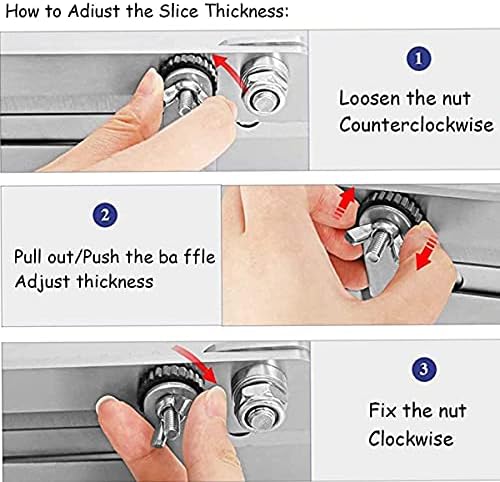 How to Adiust the Slice Thickness:

1

Loosen the nut Counterclockwise

2

Pull out/Push the ba ffle Adjust thickness

3

Fix the nut Clockwise