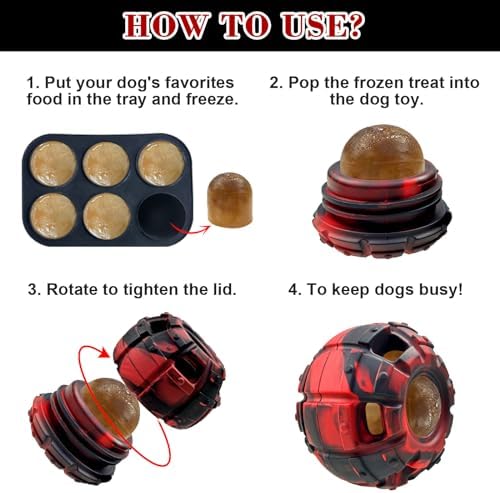 HOW TO USE?

1. Put your dog's favorites food in the tray and freeze.

2. Pop the frozen treat into the dog toy.

3. Rotate to tighten the lid.

4. To keep dogs busy!