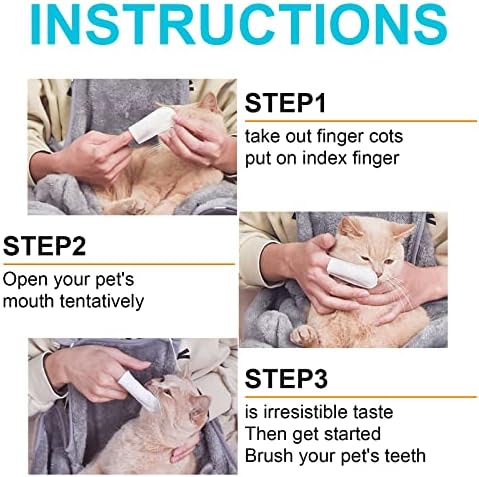 INSTRUCTIONS

STEP1

take out finger cots
put on index finger

STEP2

Open your pet's
mouth tentatively

STEP3

is irresistible taste
Then get started
Brush your pet's teeth