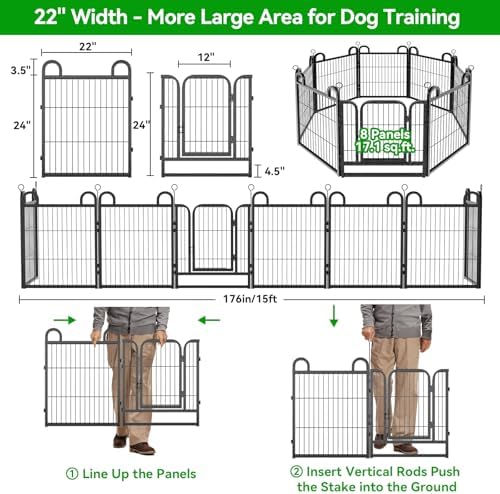 22" Width - More Large Area for Dog Training

22"

3.5"

24"

12"

24"

4.5"

8 Panels
17.1 sq.ft.

176in/15ft

① Line Up the Panels

② Insert Vertical Rods Push the Stake into the Ground