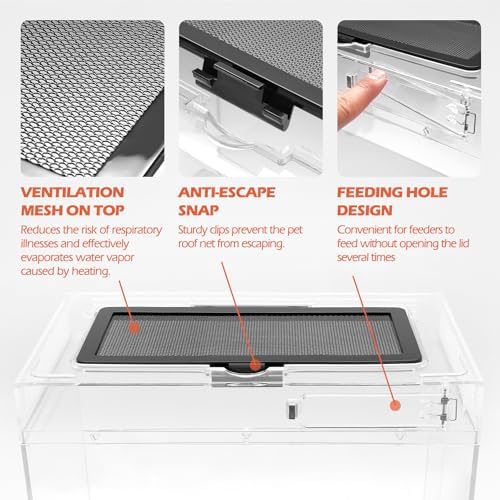 VENTILATION MESH ON TOP

Reduces the risk of respiratory illnesses and effectively evaporates water vapor caused by heating.

ANTI-ESCAPE SNAP

Sturdy clips prevent the pet roof net from escaping.

FEEDING HOLE DESIGN

Convenient for feeders to feed without opening the lid several times