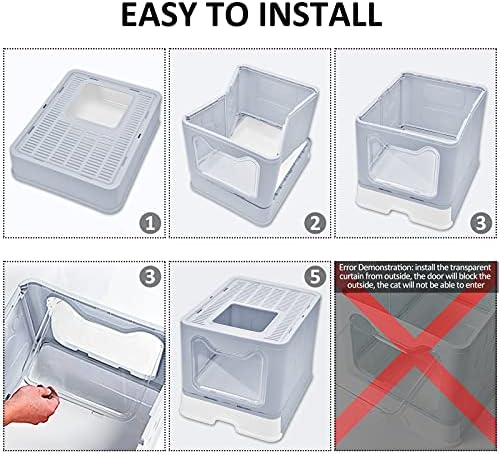 EASY TO INSTALL

1

2

3

3

5

Error Demonstration: install the transparent curtain from outside, the door will block the outside, the cat will not be able to enter