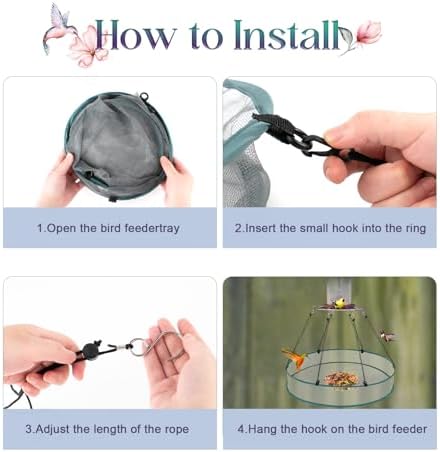 How to Install

1.Open the bird feedertray

2.Insert the small hook into the ring

3.Adjust the length of the rope

4.Hang the hook on the bird feeder